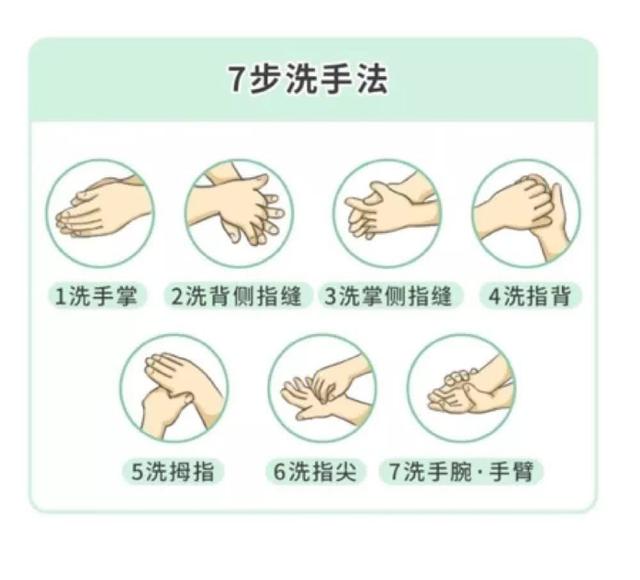 7步洗手法

1洗手掌
2洗背侧指缝
3洗掌侧指缝
4洗指背

5洗拇指
6洗指尖
7洗手腕·手臂